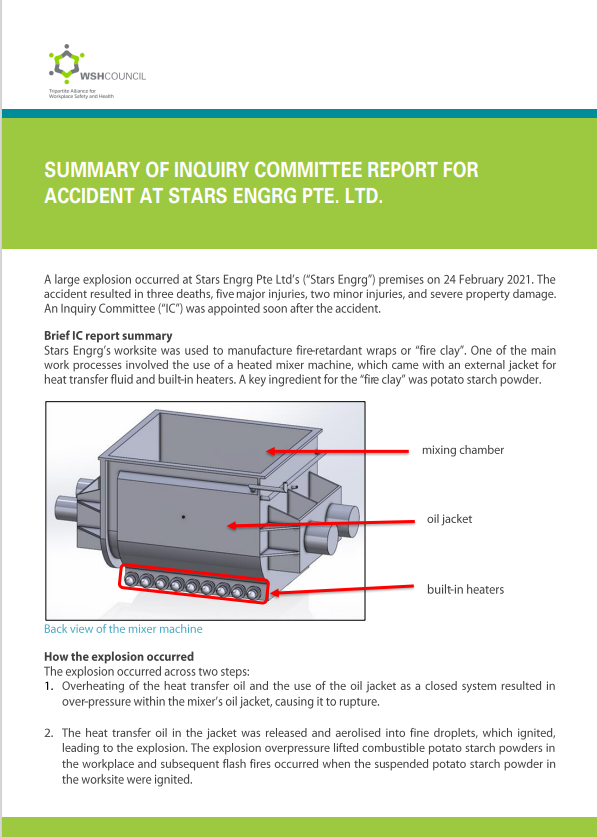 WSHCOUNCIL
Tripartite Alliance for Workplace Safety and Health

SUMMARY OF INQUIRY COMMITTEE REPORT FOR ACCIDENT AT STARS ENGRG PTE. LTD.

A large explosion occurred at Stars Engrg Pte Ltd's ("Stars Engrg") premises on 24 February 2021. The accident resulted in three deaths, five major injuries, two minor injuries, and severe property damage. An Inquiry Committee ("IC") was appointed soon after the accident.

Brief IC report summary
Stars Engrg's worksite was used to manufacture fire-retardant wraps or "fire clay". One of the main work processes involved the use of a heated mixer machine, which came with an external jacket for heat transfer fluid and built-in heaters. A key ingredient for the "fire clay" was potato starch powder.

mixing chamber
oil jacket
built-in heaters

Back view of the mixer machine

How the explosion occurred
The explosion occurred across two steps:
1. Overheating of the heat transfer oil and the use of the oil jacket as a closed system resulted in over-pressure within the mixer's oil jacket, causing it to rupture.

2. The heat transfer oil in the jacket was released and aerolised into fine droplets, which ignited, leading to the explosion. The explosion overpressure lifted combustible potato starch powders in the workplace and subsequent flash fires occurred when the suspended potato starch powder in the worksite were ignited.