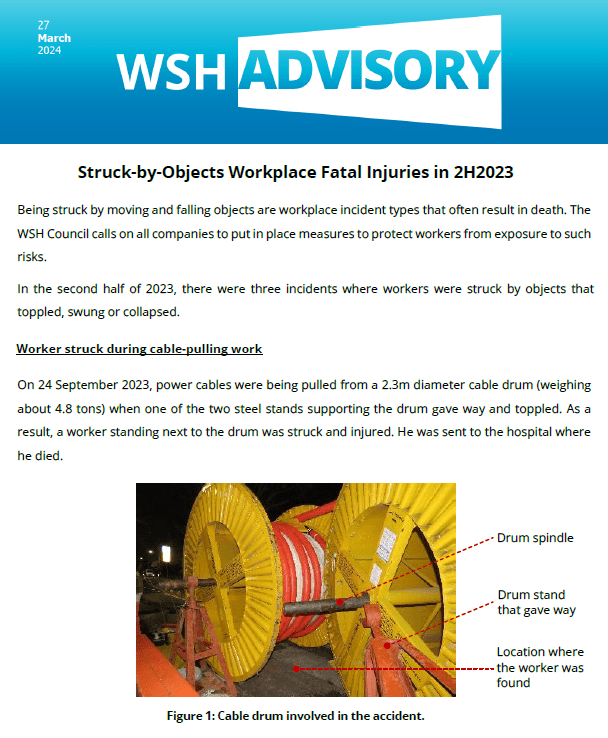 27
March
2024

WSH ADVISORY

Struck-by-Objects Workplace Fatal Injuries in 2H2023

Being struck by moving and falling objects are workplace incident types that often result in death. The WSH Council calls on all companies to put in place measures to protect workers from exposure to such risks.

In the second half of 2023, there were three incidents where workers were struck by objects that toppled, swung or collapsed.

Worker struck during cable-pulling work

On 24 September 2023, power cables were being pulled from a 2.3m diameter cable drum (weighing about 4.8 tons) when one of the two steel stands supporting the drum gave way and toppled. As a result, a worker standing next to the drum was struck and injured. He was sent to the hospital where he died.

Drum spindle

Drum stand that gave way

Location where the worker was found

Figure 1: Cable drum involved in the accident.