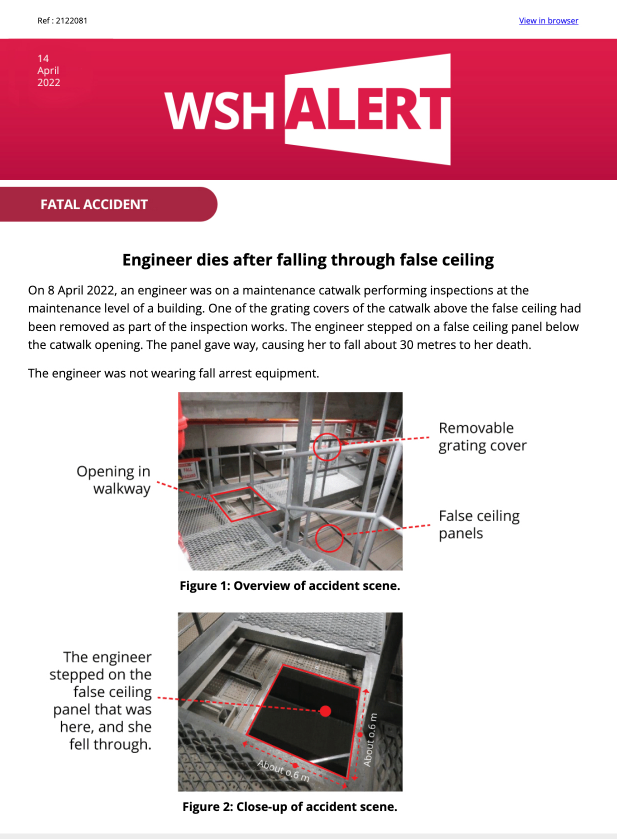 Ref : 2122081

View in browser

14 April 2022

WSH ALERT

FATAL ACCIDENT

Engineer dies after falling through false ceiling

On 8 April 2022, an engineer was on a maintenance catwalk performing inspections at the maintenance level of a building. One of the grating covers of the catwalk above the false ceiling had been removed as part of the inspection works. The engineer stepped on a false ceiling panel below the catwalk opening. The panel gave way, causing her to fall about 30 metres to her death.

The engineer was not wearing fall arrest equipment.

Opening in walkway

Removable grating cover

False ceiling panels

Figure 1: Overview of accident scene.

The engineer stepped on the false ceiling panel that was here, and she fell through.

About 0.6 m

About 0.6 m

Figure 2: Close-up of accident scene.