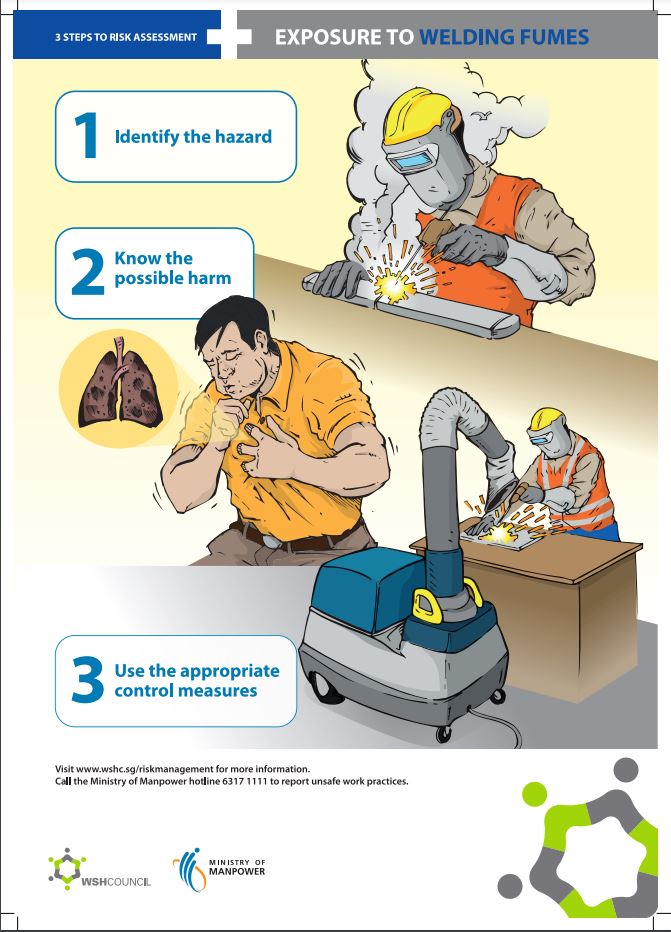 3 STEPS TO RISK ASSESSMENT

EXPOSURE TO WELDING FUMES

1 Identify the hazard

2 Know the possible harm

3 Use the appropriate control measures

Visit www.wshc.sg/riskmanagement for more information.
Call the Ministry of Manpower hotline 6317 1111 to report unsafe work practices.

WSHCOUNCIL

MINISTRY OF MANPOWER