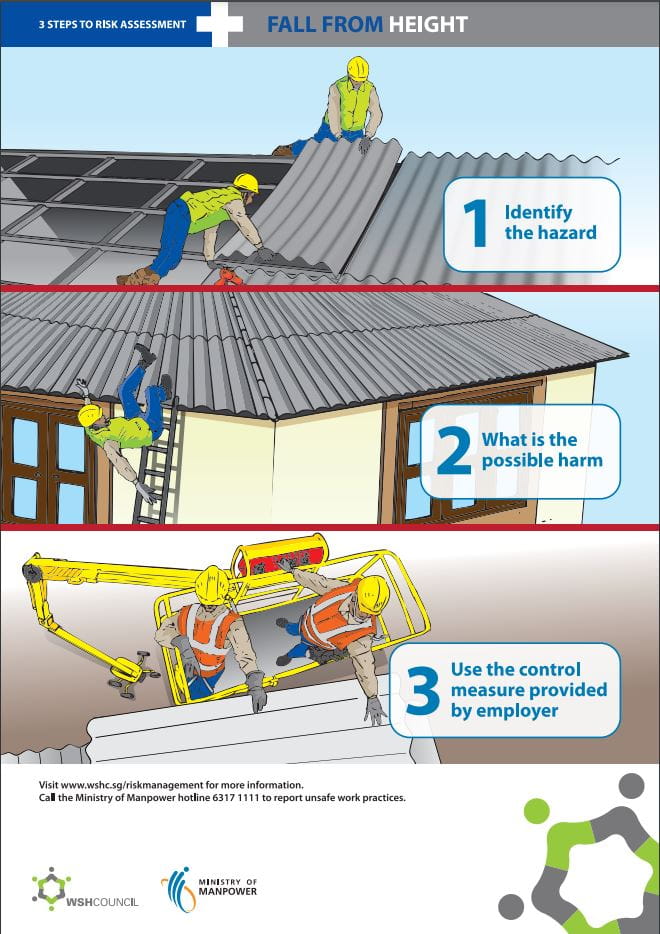 3 STEPS TO RISK ASSESSMENT

FALL FROM HEIGHT

1 Identify the hazard

2 What is the possible harm

3 Use the control measure provided by employer

Visit www.wshc.sg/riskmanagement for more information.
Call the Ministry of Manpower hotline 6317 1111 to report unsafe work practices.

WSHCOUNCIL

MINISTRY OF MANPOWER