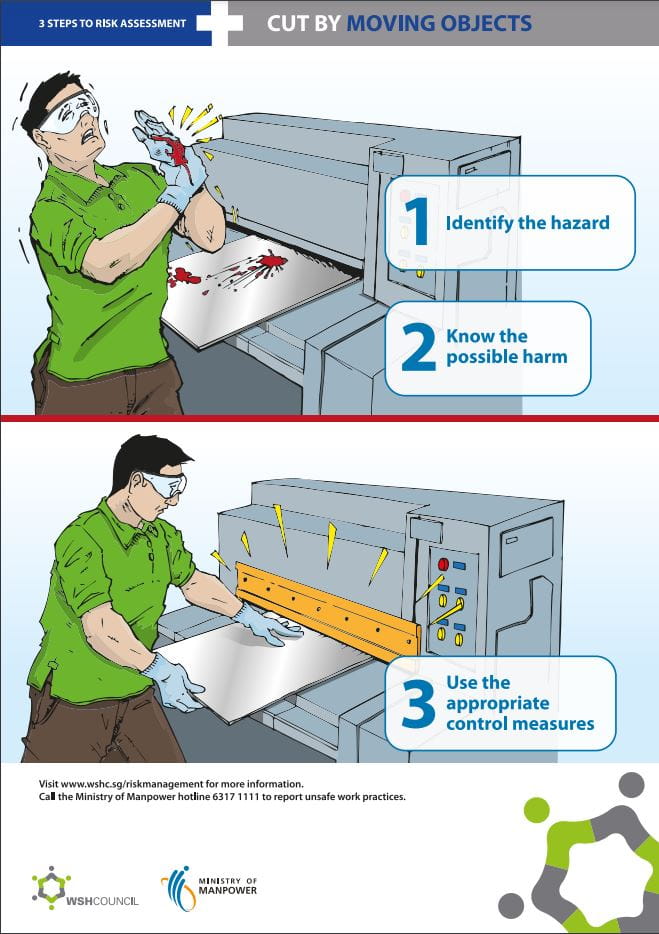 3 STEPS TO RISK ASSESSMENT

CUT BY MOVING OBJECTS

1 Identify the hazard

2 Know the possible harm

3 Use the appropriate control measures

Visit www.wshc.sg/riskmanagement for more information.
Call the Ministry of Manpower hotline 6317 1111 to report unsafe work practices.

WSHCOUNCIL

MINISTRY OF MANPOWER