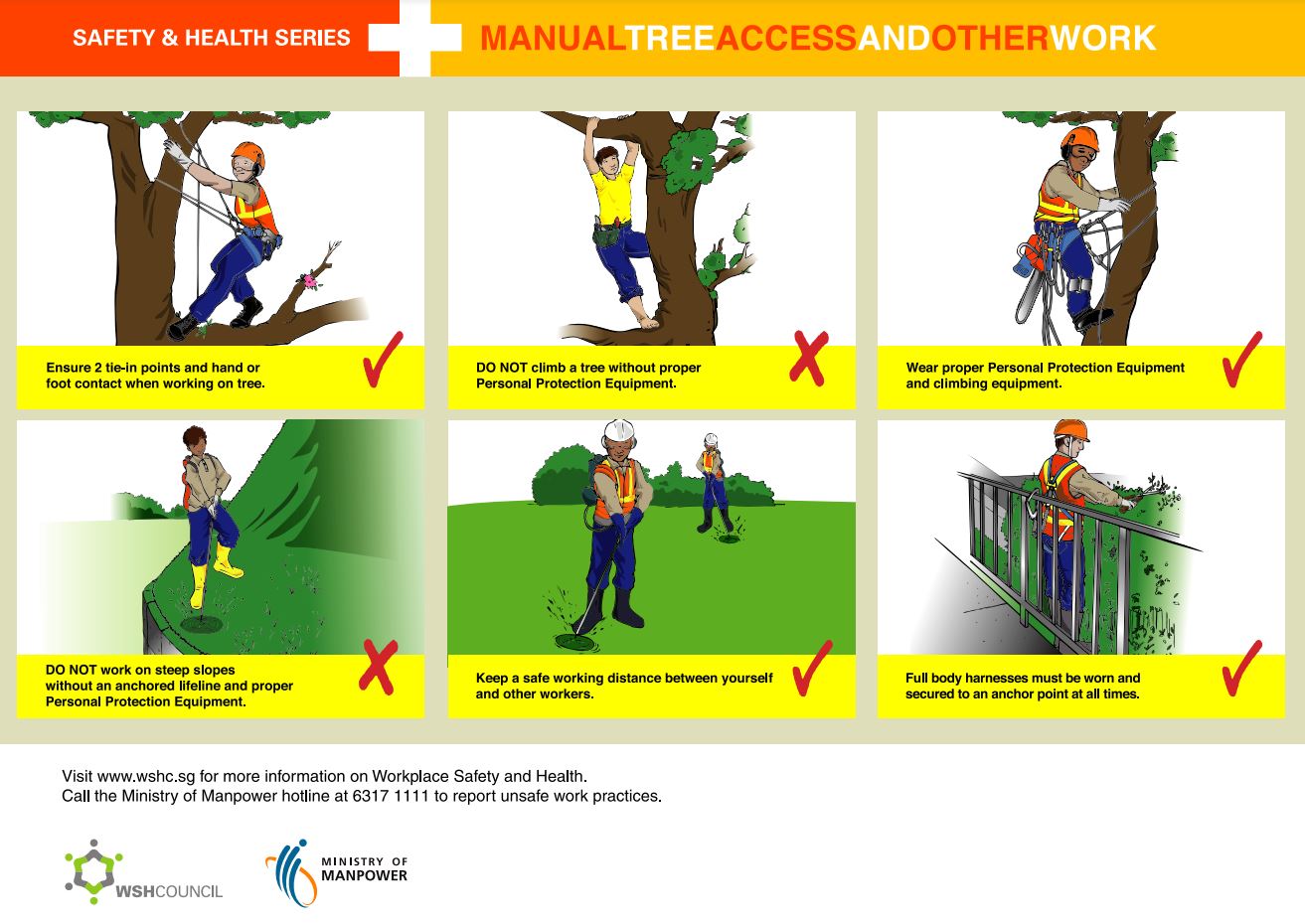 SAFETY & HEALTH SERIES

MANUALTREEACCESSANDOTHERWORK

Ensure 2 tie-in points and hand or foot contact when working on tree.

DO NOT climb a tree without proper Personal Protection Equipment.

Wear proper Personal Protection Equipment and climbing equipment.

DO NOT work on steep slopes without an anchored lifeline and proper Personal Protection Equipment.

Keep a safe working distance between yourself and other workers.

Full body harnesses must be worn and secured to an anchor point at all times.

Visit www.wshc.sg for more information on Workplace Safety and Health.
Call the Ministry of Manpower hotline at 6317 1111 to report unsafe work practices.

WSHCOUNCIL

MINISTRY OF MANPOWER