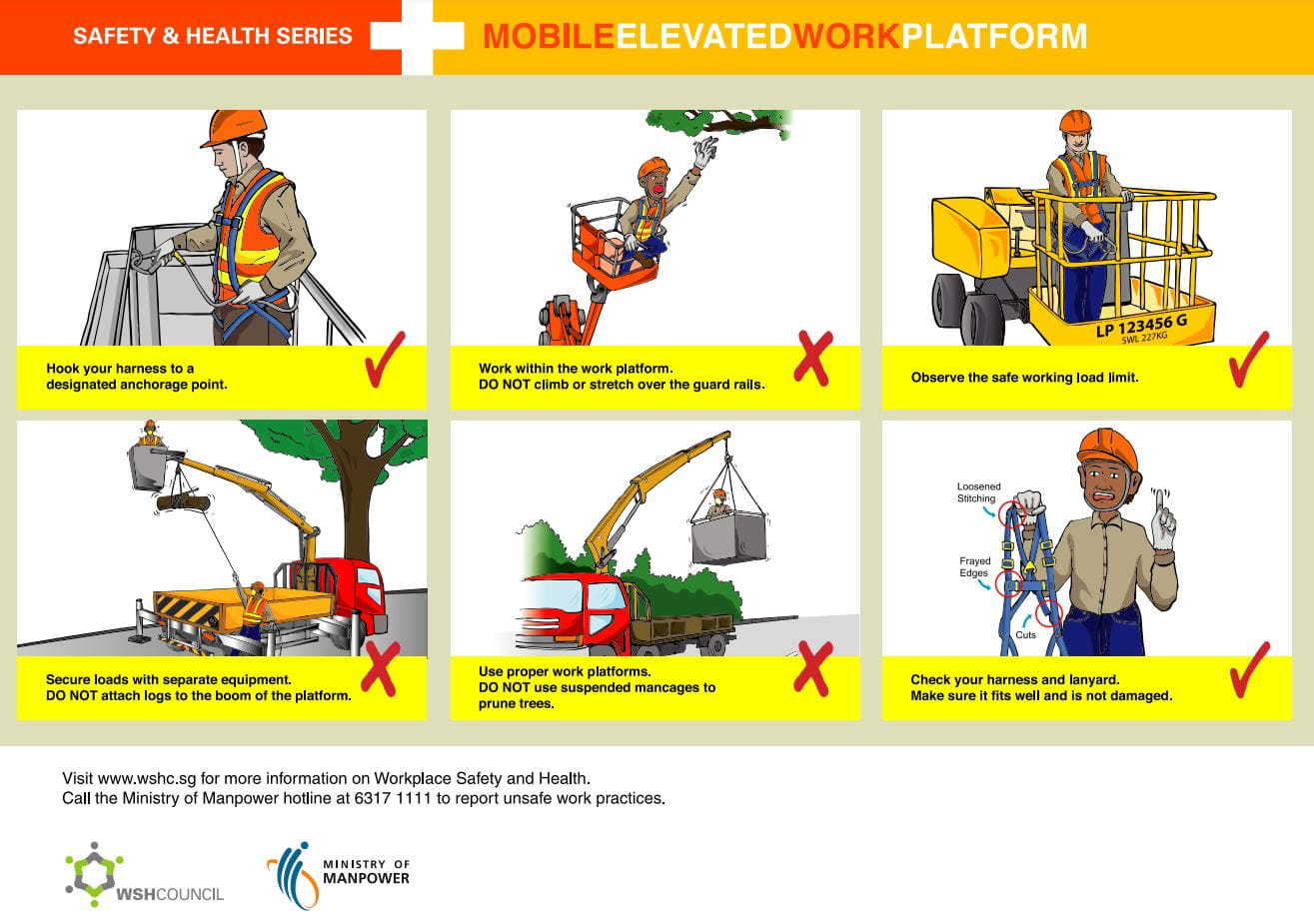 SAFETY & HEALTH SERIES

MOBILEELEVATEDWORKPLATFORM

Hook your harness to a designated anchorage point.

Work within the work platform.
DO NOT climb or stretch over the guard rails.

LP 123456 G
SWL 227KG

Observe the safe working load limit.

Secure loads with separate equipment.
DO NOT attach logs to the boom of the platform.

Use proper work platforms.
DO NOT use suspended mancages to prune trees.

Loosened Stitching

Frayed Edges

Cuts

Check your harness and lanyard.
Make sure it fits well and is not damaged.

Visit www.wshc.sg for more information on Workplace Safety and Health.
Call the Ministry of Manpower hotline at 6317 1111 to report unsafe work practices.

WSHCOUNCIL

MINISTRY OF MANPOWER