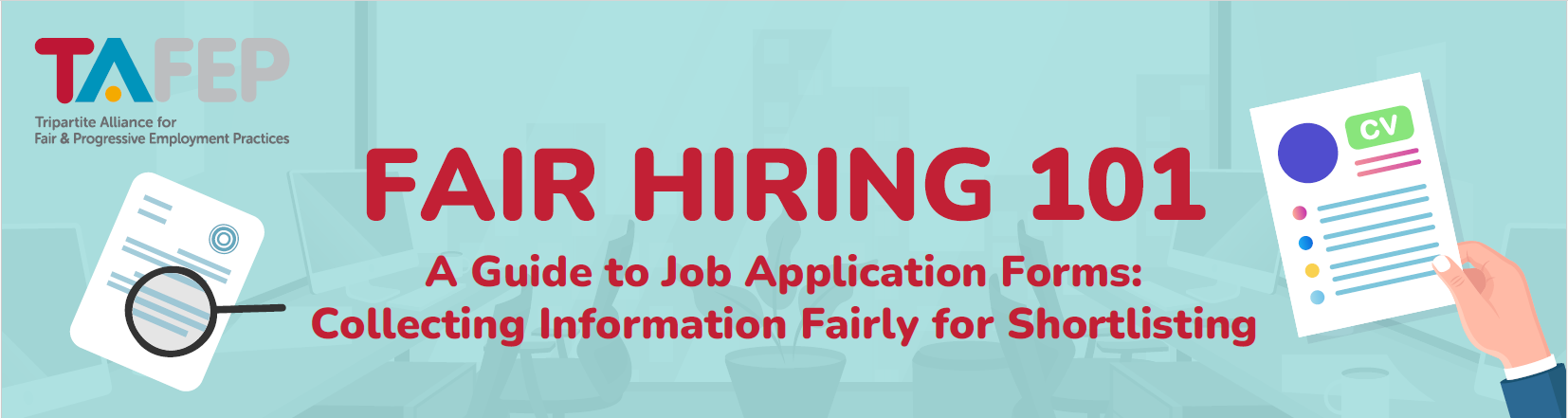 TAFEP
Tripartite Alliance for Fair & Progressive Employment Practices

FAIR HIRING 101

A Guide to Job Application Forms: Collecting Information Fairly for Shortlisting

CV