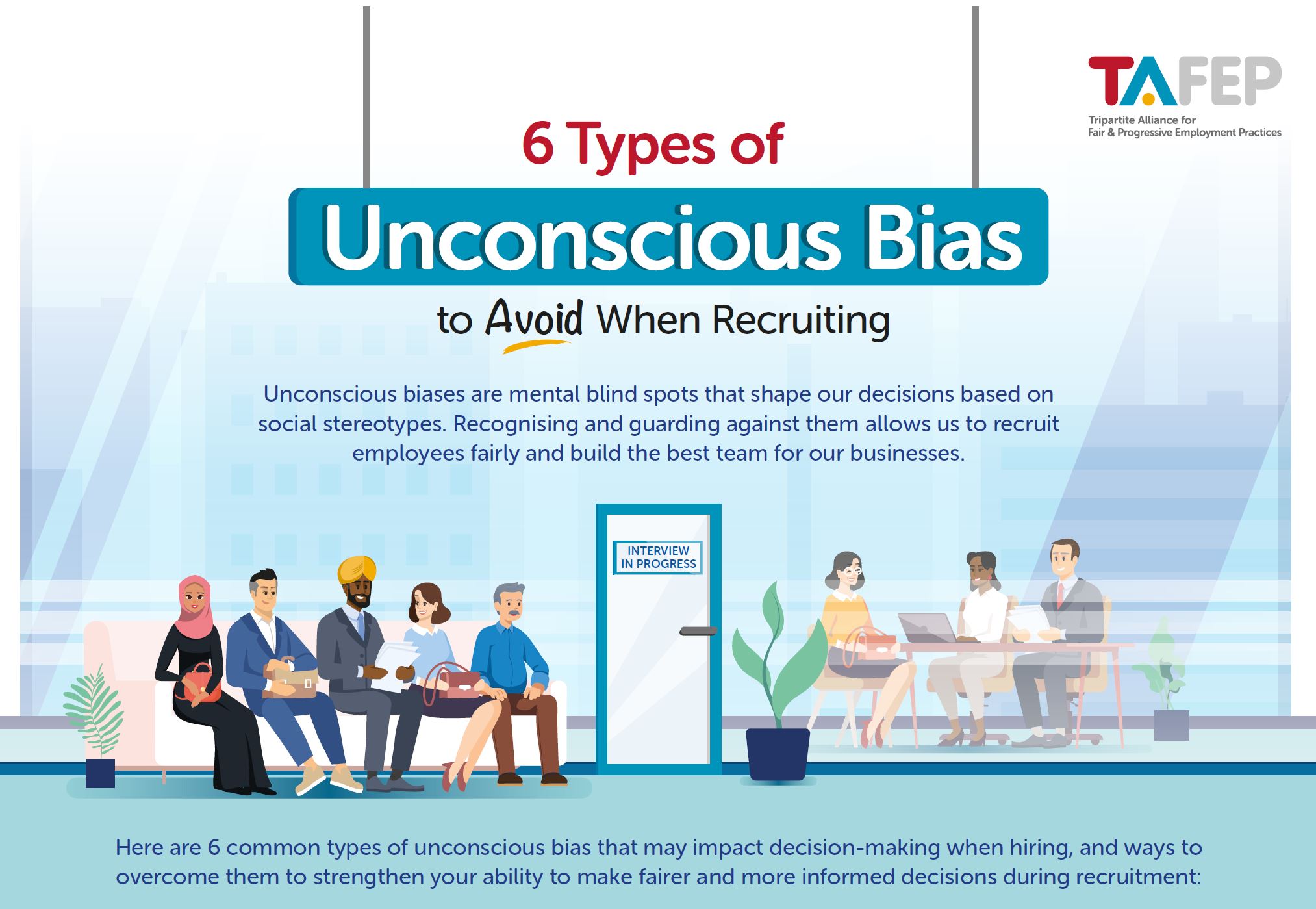 TAFEP
Tripartite Alliance for Fair & Progressive Employment Practices

6 Types of
Unconscious Bias
to Avoid When Recruiting

Unconscious biases are mental blind spots that shape our decisions based on social stereotypes. Recognising and guarding against them allows us to recruit employees fairly and build the best team for our businesses.

INTERVIEW IN PROGRESS

Here are 6 common types of unconscious bias that may impact decision-making when hiring, and ways to overcome them to strengthen your ability to make fairer and more informed decisions during recruitment: